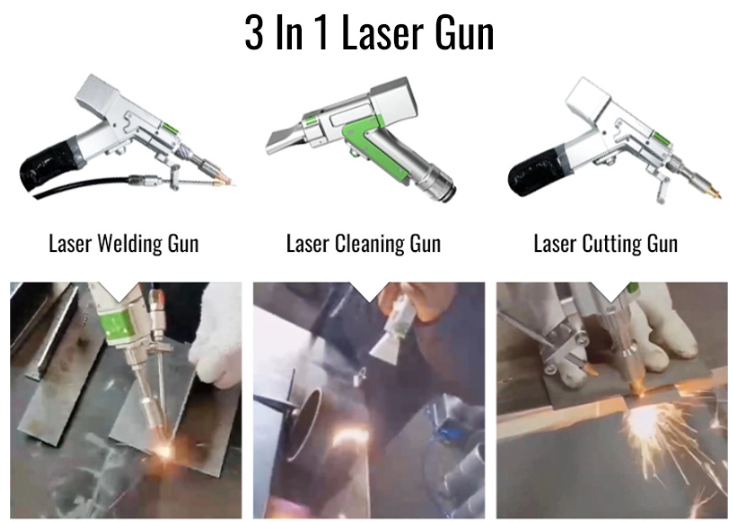 3 In 1 Laser Gun

Laser Welding Gun

Laser Cleaning Gun

Laser Cutting Gun